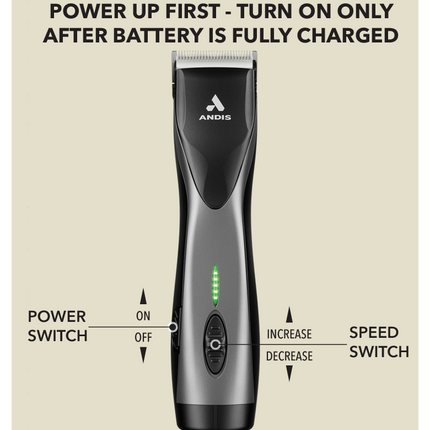 POWER UP FIRST - TURN ON ONLY AFTER BATTERY IS FULLY CHARGED

ANDIS

POWER SWITCH

ON

OFF

INCREASE

DECREASE

SPEED SWITCH